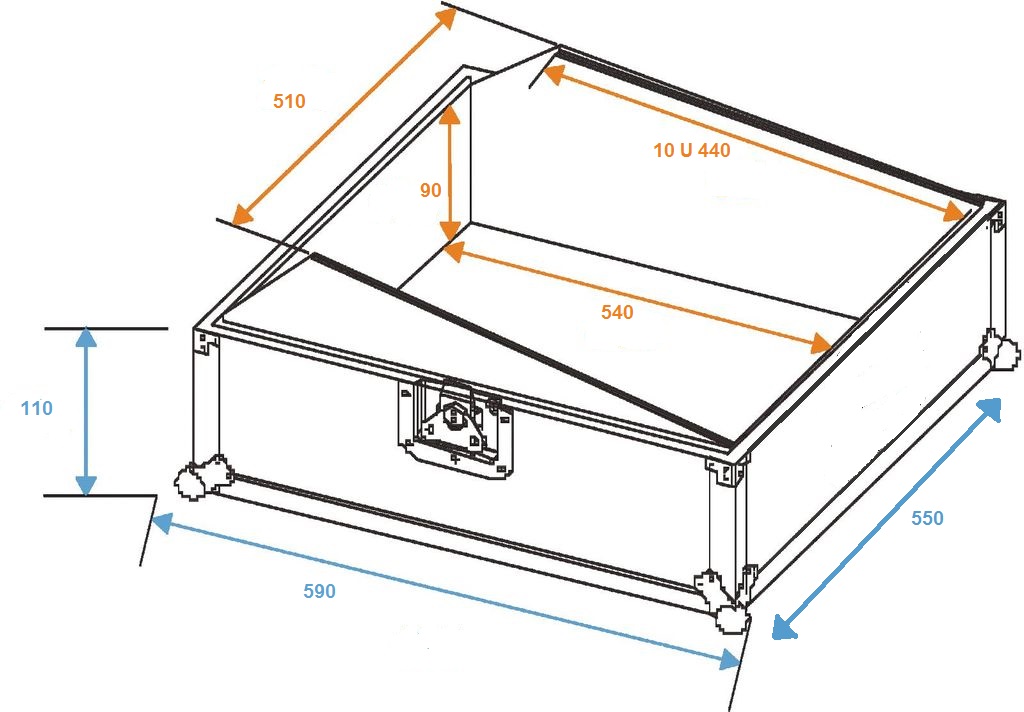 510

10 U 440

90

540

110

550

590